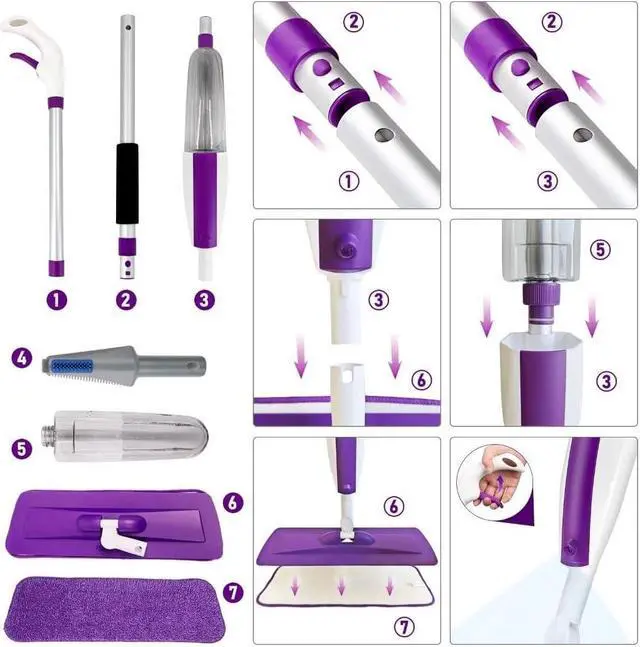 1 2 3

4

5

6

7

2
1

2
3

3
6

5
3

6
7