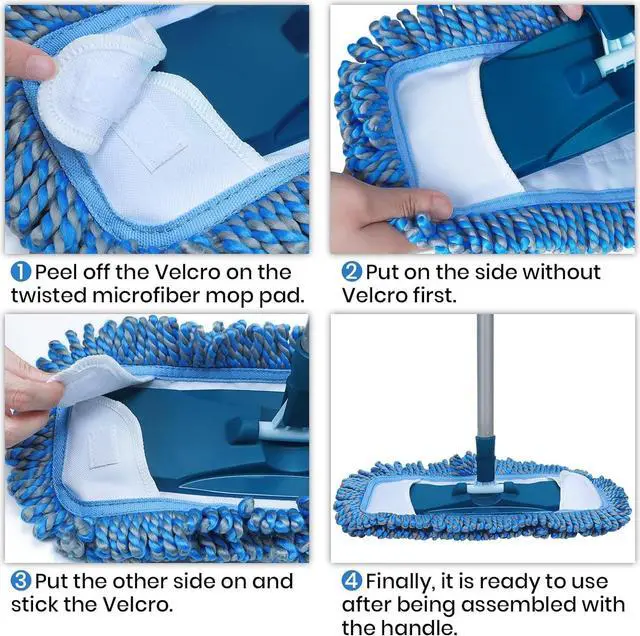 1 Peel off the Velcro on the twisted microfiber mop pad.

2 Put on the side without Velcro first.

3 Put the other side on and stick the Velcro.

4 Finally, it is ready to use after being assembled with the handle.