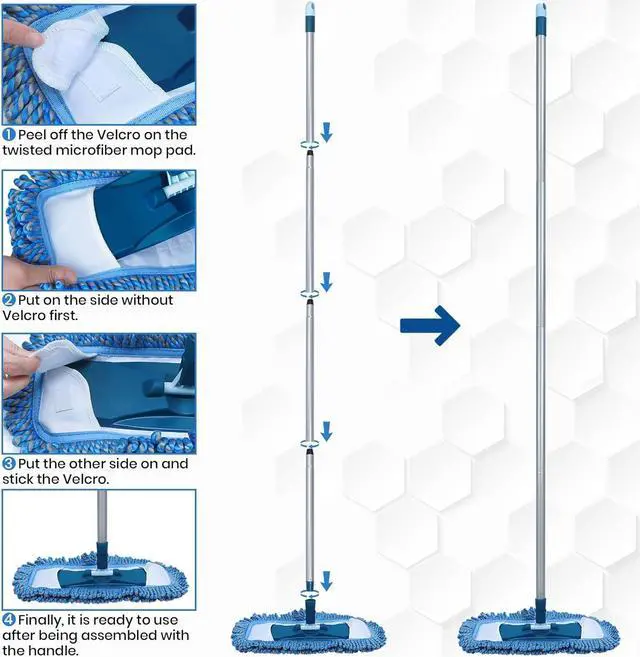 1 Peel off the Velcro on the twisted microfiber mop pad.

2 Put on the side without Velcro first.

3 Put the other side on and stick the Velcro.

4 Finally, it is ready to use after being assembled with the handle.