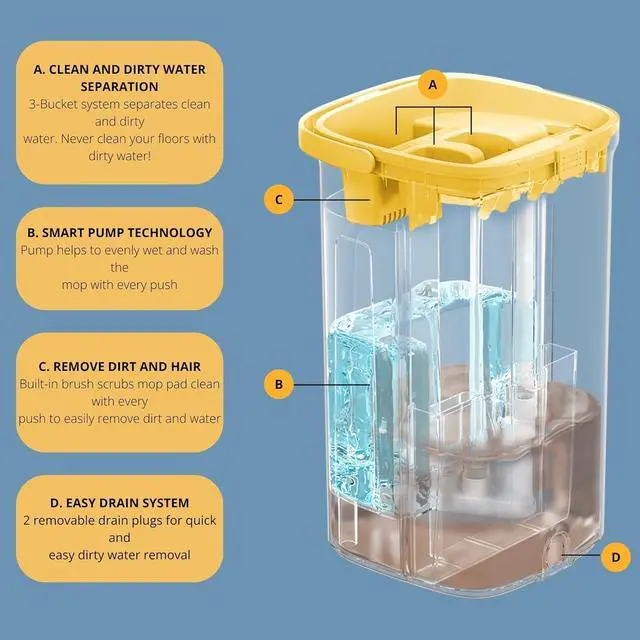 A. CLEAN AND DIRTY WATER SEPARATION
3-Bucket system separates clean and dirty water. Never clean your floors with dirty water!

B. SMART PUMP TECHNOLOGY
Pump helps to evenly wet and wash the mop with every push

C. REMOVE DIRT AND HAIR
Built-in brush scrubs mop pad clean with every push to easily remove dirt and water

D. EASY DRAIN SYSTEM
2 removable drain plugs for quick and easy dirty water removal

A

C

B

D