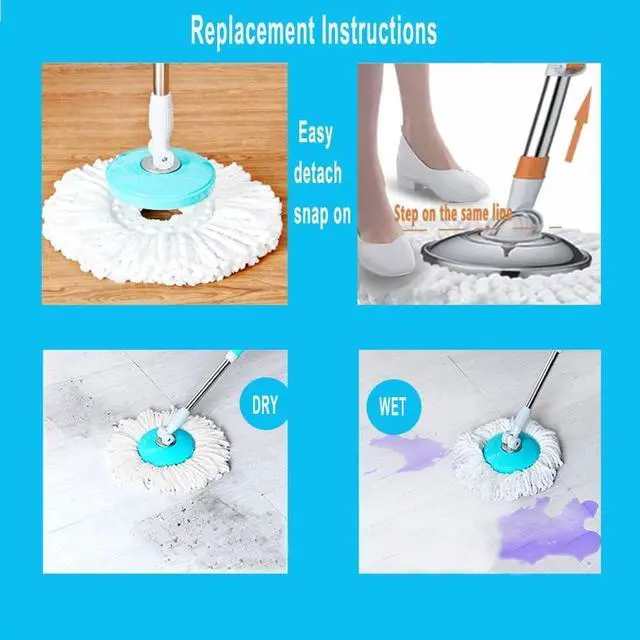 Replacement Instructions

Easy detach snap on

Step on the same line

DRY

WET