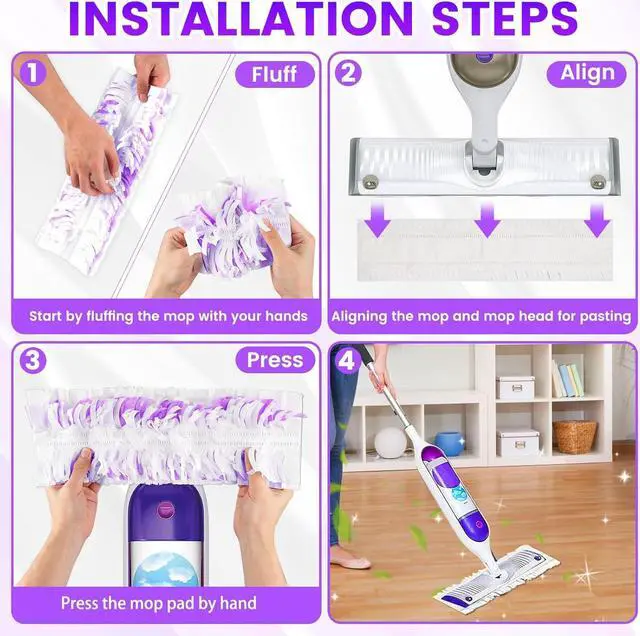 INSTALLATION STEPS

1 Fluff

Start by fluffing the mop with your hands

2 Align

Aligning the mop and mop head for pasting

3 Press

Press the mop pad by hand

4