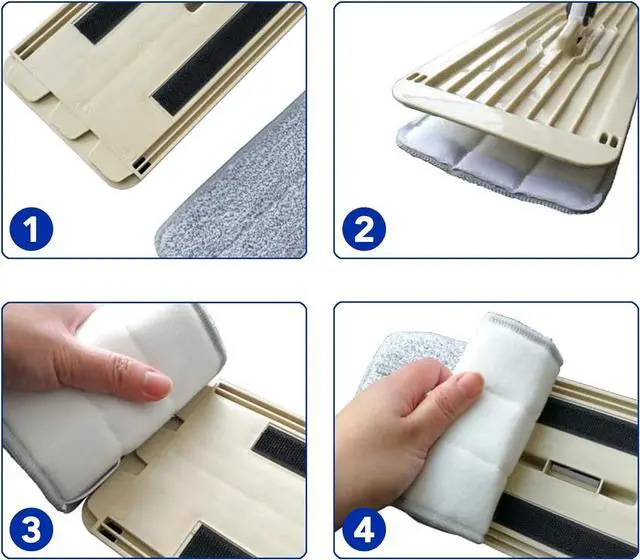 1

2

3

4