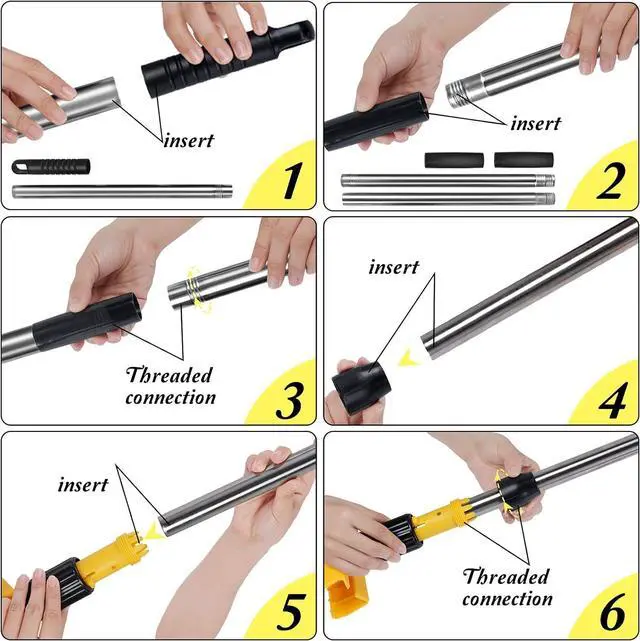 insert
1

insert
2

Threaded connection
3

insert
4

insert
5

Threaded connection
6