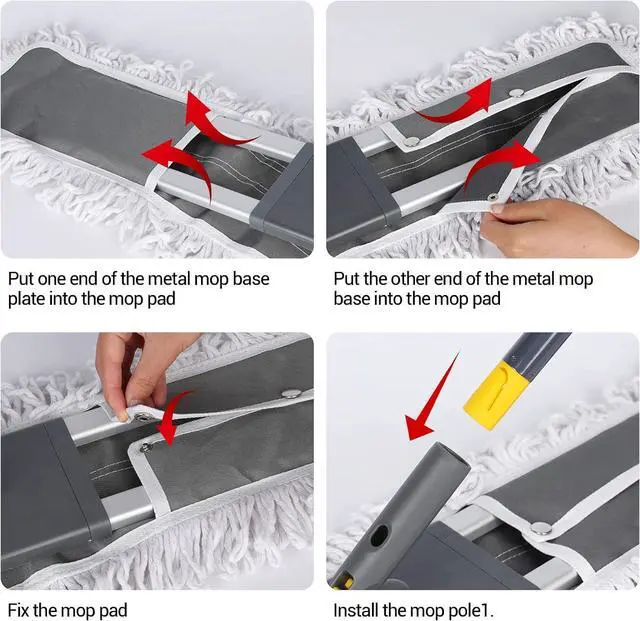 Put one end of the metal mop base plate into the mop pad

Put the other end of the metal mop base into the mop pad

Fix the mop pad

Install the mop pole1.