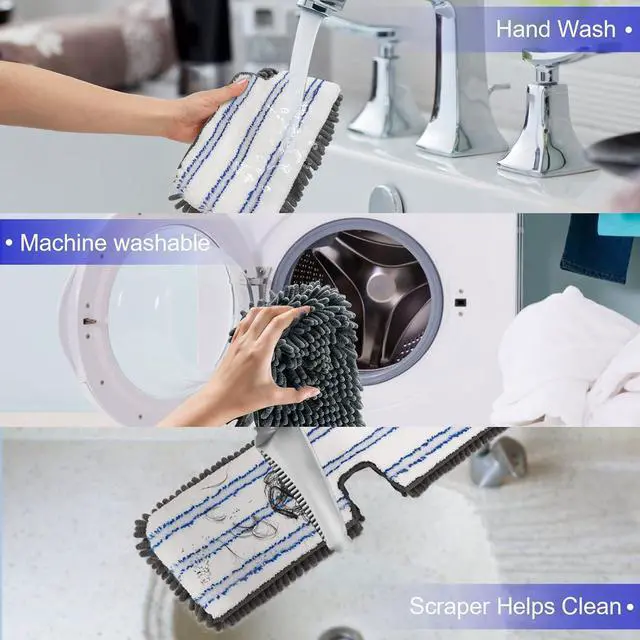 Hand Wash •

• Machine washable

Scraper Helps Clean •