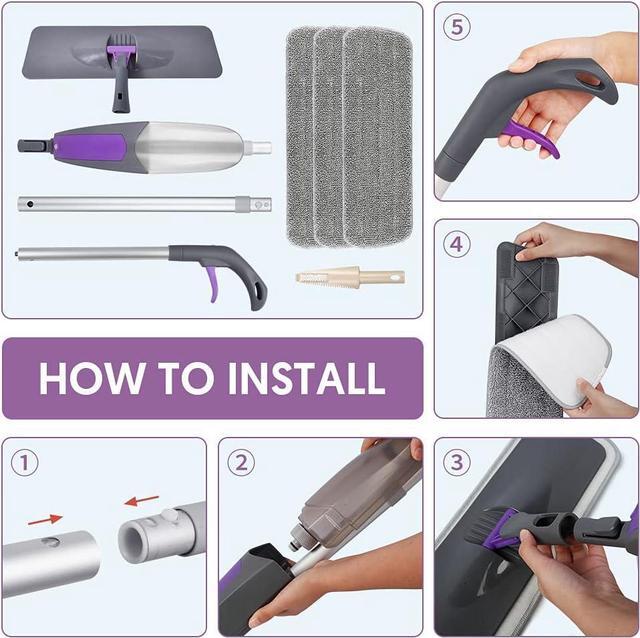 5

4

HOW TO INSTALL

1

2

3