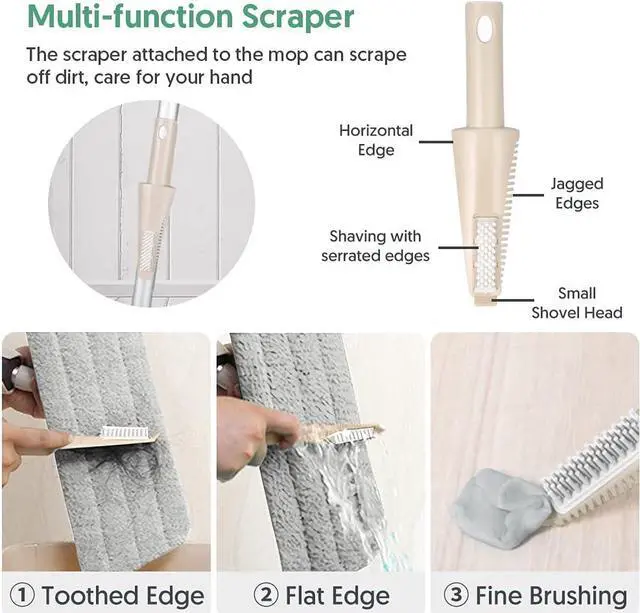 Multi-function Scraper

The scraper attached to the mop can scrape off dirt, care for your hand

Horizontal Edge

Jagged Edges

Shaving with serrated edges

Small Shovel Head

① Toothed Edge

② Flat Edge

③ Fine Brushing