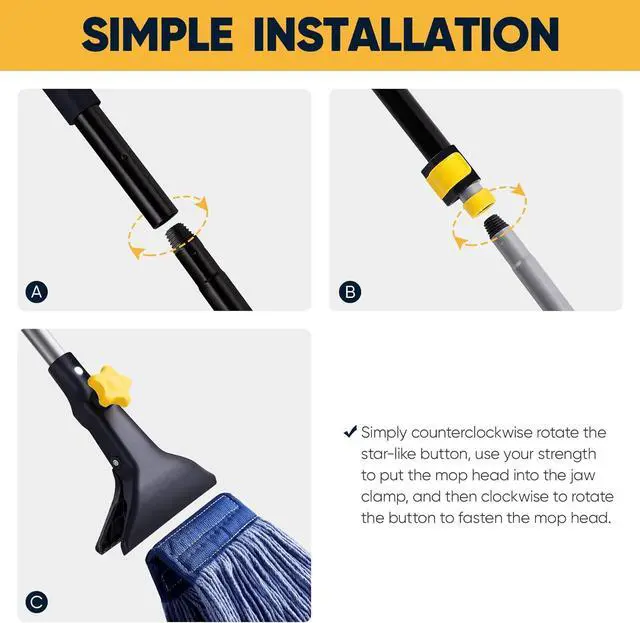 SIMPLE INSTALLATION

A

B

C

✔ Simply counterclockwise rotate the star-like button, use your strength to put the mop head into the jaw clamp, and then clockwise to rotate the button to fasten the mop head.