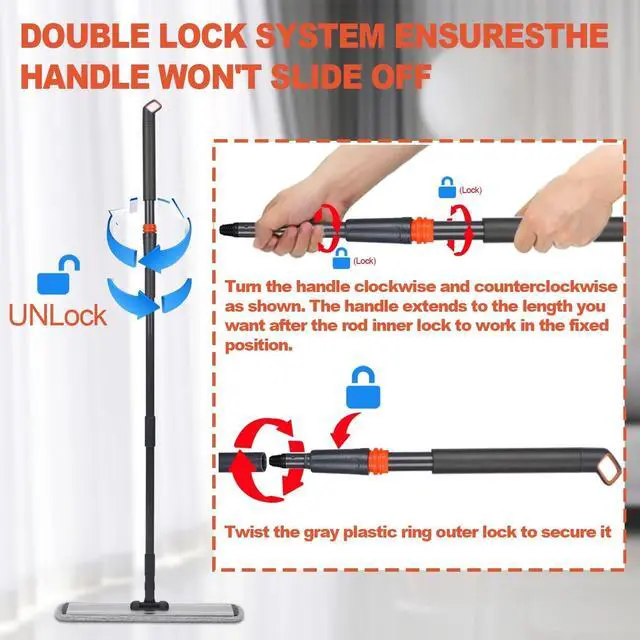 DOUBLE LOCK SYSTEM ENSURESTHE HANDLE WON'T SLIDE OFF

UNLock

(Lock)

(Lock)

Turn the handle clockwise and counterclockwise as shown. The handle extends to the length you want after the rod inner lock to work in the fixed position.

Twist the gray plastic ring outer lock to secure it