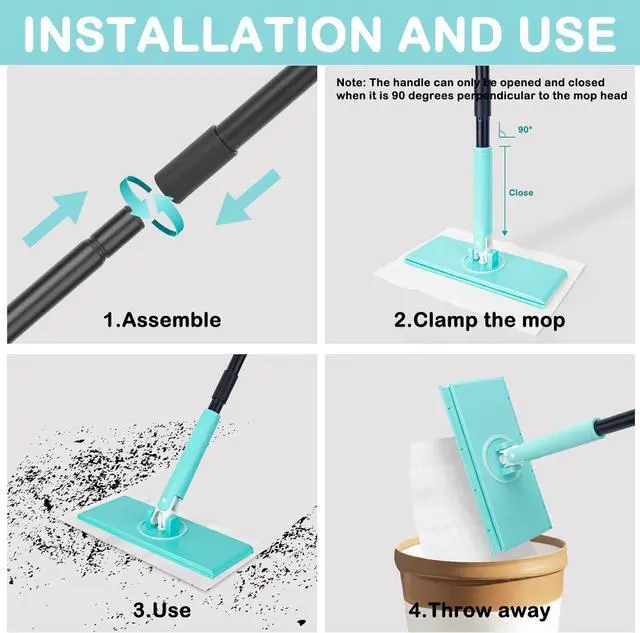 INSTALLATION AND USE

1.Assemble

Note: The handle can only be opened and closed when it is 90 degrees perpendicular to the mop head

90°

Close

2.Clamp the mop

3.Use

4.Throw away