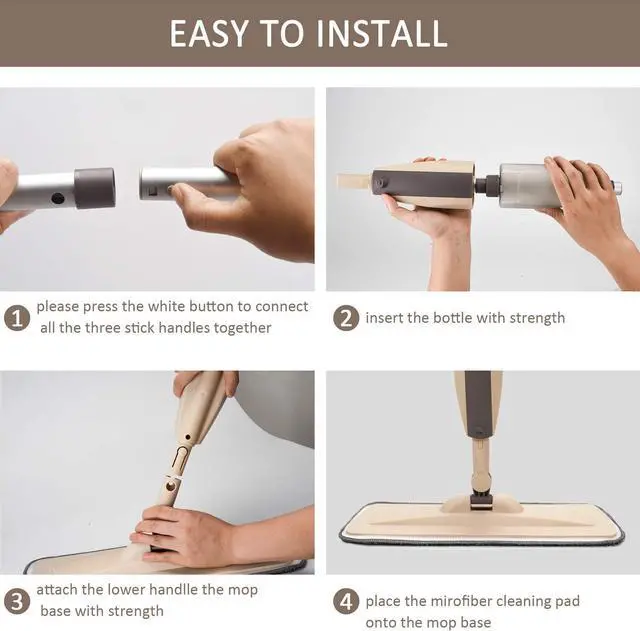 EASY TO INSTALL

1 please press the white button to connect all the three stick handles together

2 insert the bottle with strength

3 attach the lower handlle the mop base with strength

4 place the mirofiber cleaning pad onto the mop base