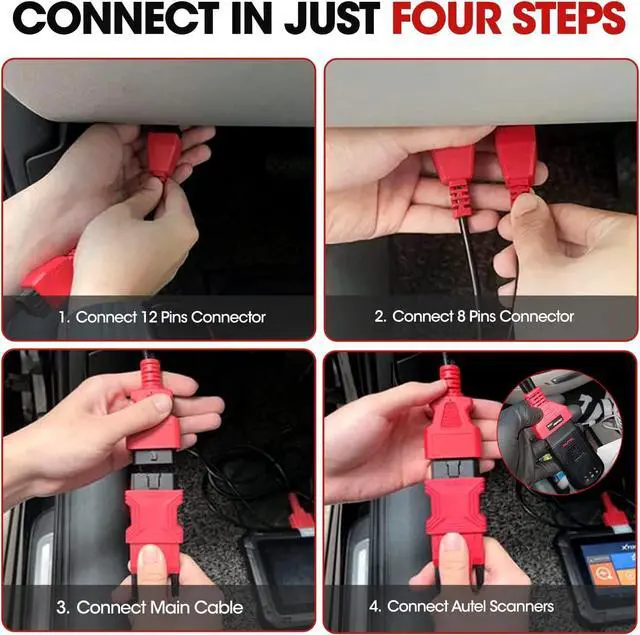 CONNECT IN JUST FOUR STEPS

1. Connect 12 Pins Connector

2. Connect 8 Pins Connector

3. Connect Main Cable

4. Connect Autel Scanners