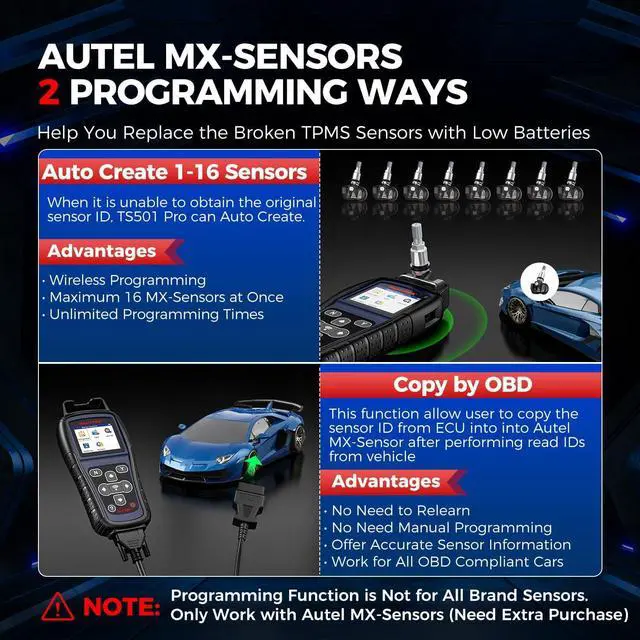 AUTEL MX-SENSORS
2 PROGRAMMING WAYS

Help You Replace the Broken TPMS Sensors with Low Batteries

Auto Create 1-16 Sensors

When it is unable to obtain the original sensor ID, TS501 Pro can Auto Create.

Advantages

· Wireless Programming
· Maximum 16 MX-Sensors at Once
· Unlimited Programming Times

Copy by OBD

This function allow user to copy the sensor ID from ECU into into Autel MX-Sensor after performing read IDs from vehicle

Advantages

· No Need to Relearn
· No Need Manual Programming
· Offer Accurate Sensor Information
· Work for All OBD Compliant Cars

NOTE: Programming Function is Not for All Brand Sensors. Only Work with Autel MX-Sensors (Need Extra Purchase)