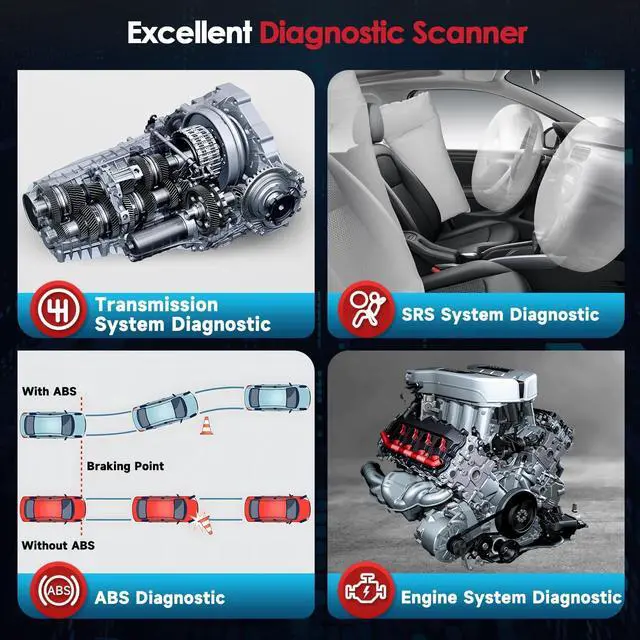 Excellent Diagnostic Scanner

Transmission System Diagnostic

SRS System Diagnostic

With ABS

Braking Point

Without ABS

ABS

ABS Diagnostic

Engine System Diagnostic