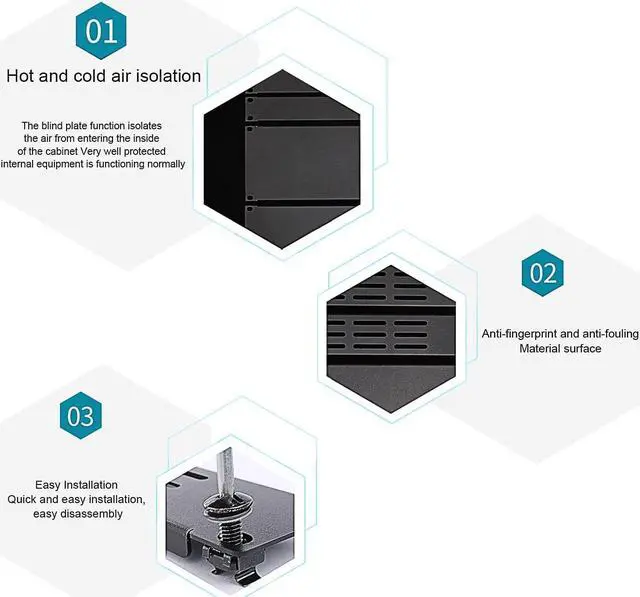 01

Hot and cold air isolation

The blind plate function isolates the air from entering the inside of the cabinet Very well protected internal equipment is functioning normally

02

Anti-fingerprint and anti-fouling Material surface

03

Easy Installation
Quick and easy installation, easy disassembly