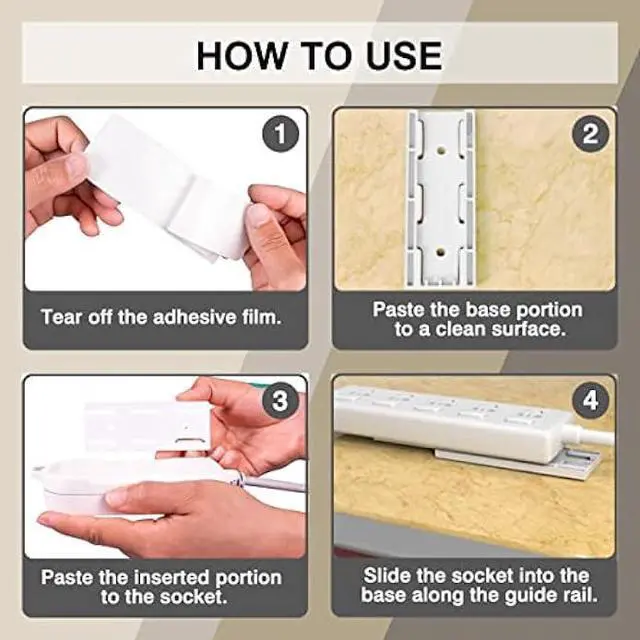 HOW TO USE

1

Tear off the adhesive film.

2

Paste the base portion to a clean surface.

3

Paste the inserted portion to the socket.

4

Slide the socket into the base along the guide rail.