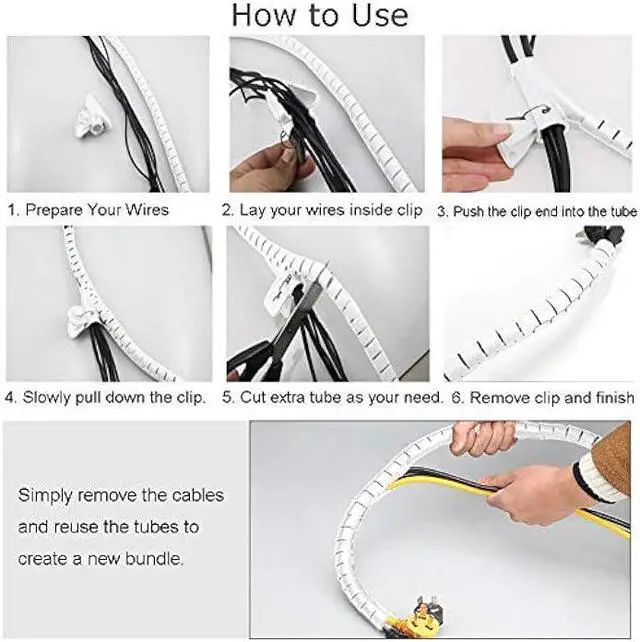 How to Use

1. Prepare Your Wires

2. Lay your wires inside clip

3. Push the clip end into the tube

4. Slowly pull down the clip.

5. Cut extra tube as your need.

6. Remove clip and finish

Simply remove the cables and reuse the tubes to create a new bundle.