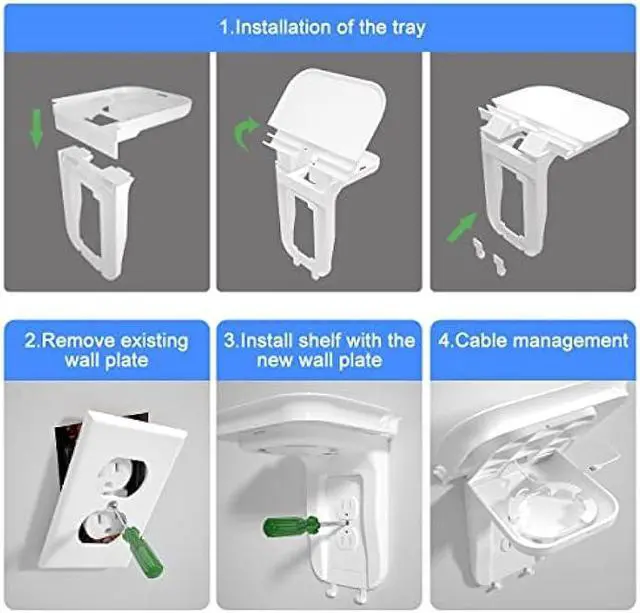 1.Installation of the tray

2.Remove existing wall plate

3.Install shelf with the new wall plate

4.Cable management