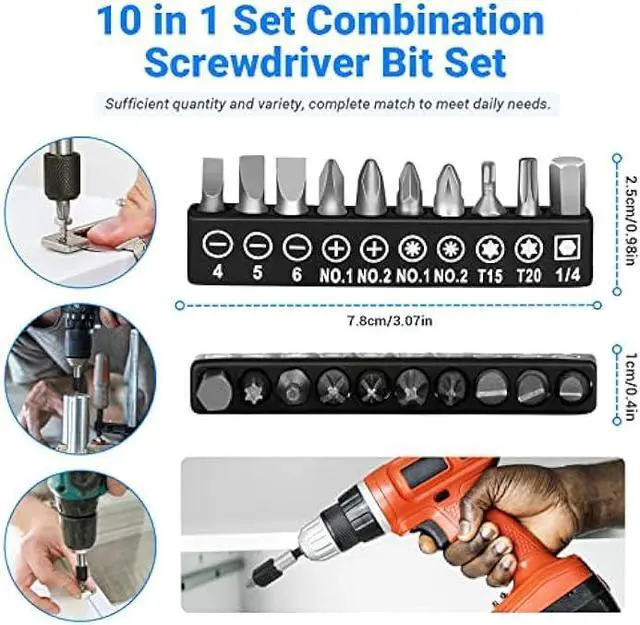 10 in 1 Set Combination Screwdriver Bit Set

Sufficient quantity and variety, complete match to meet daily needs.

4 5 6 NO.1 NO.2 NO.1 NO.2 T15 T20 1/4

2.5cm/0.98in

7.8cm/3.07in

1cm/0.4in