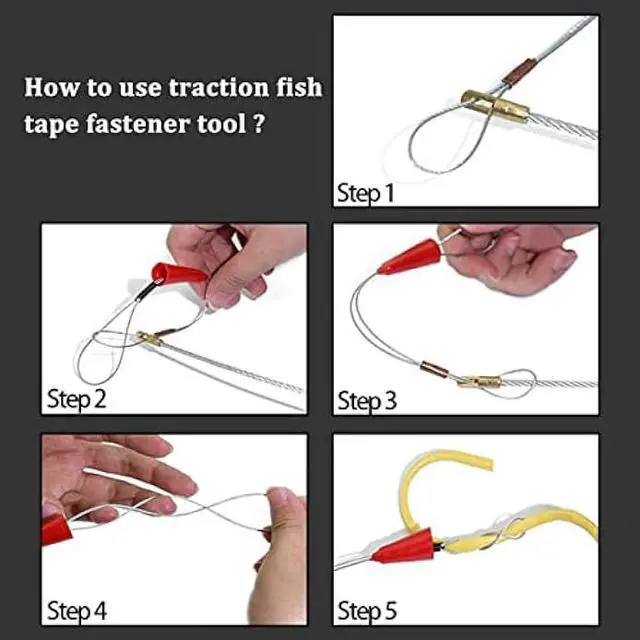 How to use traction fish tape fastener tool ?

Step 1

Step 2

Step 3

Step 4

Step 5