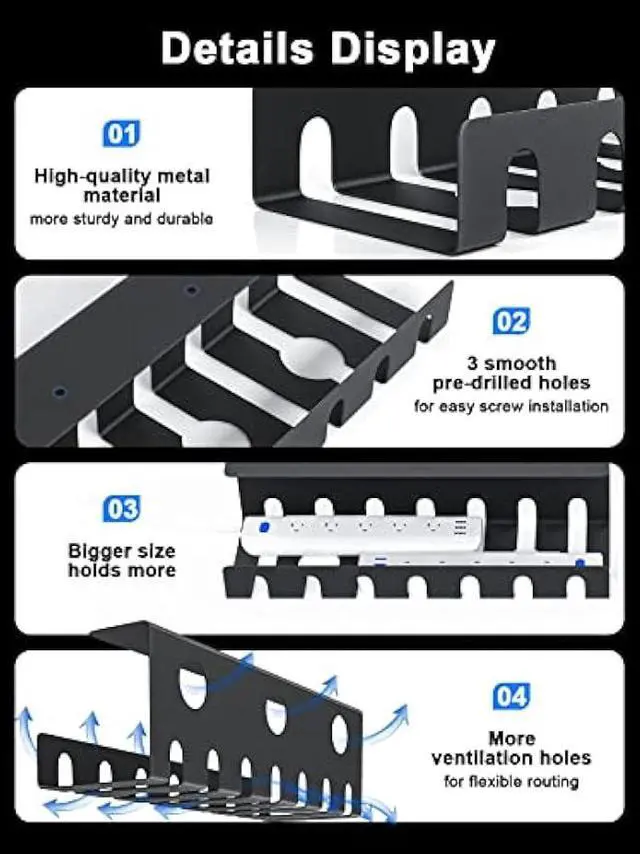 Details Display

01

High-quality metal material

more sturdy and durable

02

3 smooth pre-drilled holes

for easy screw installation

03

Bigger size holds more

04

More ventilation holes

for flexible routing