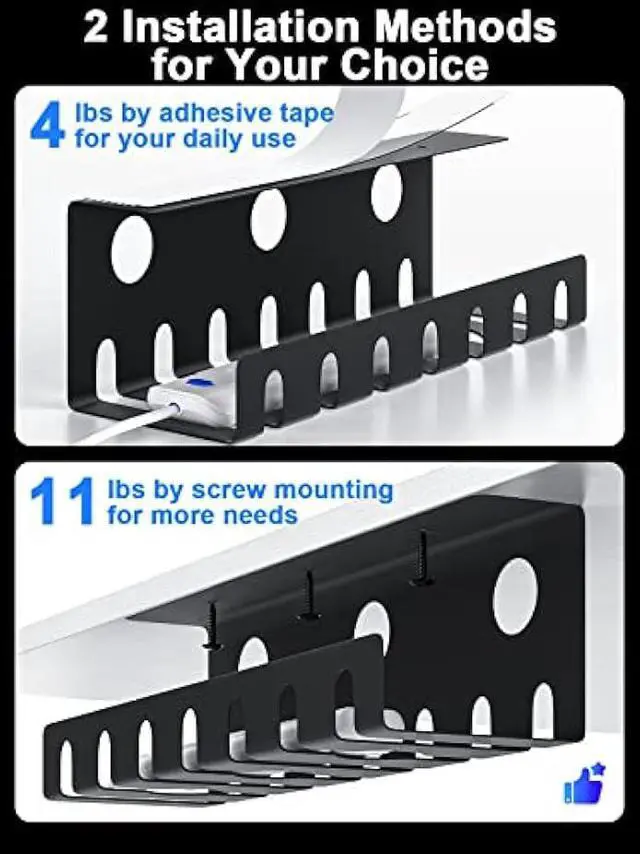 2 Installation Methods for Your Choice

4 lbs by adhesive tape for your daily use

11 lbs by screw mounting for more needs