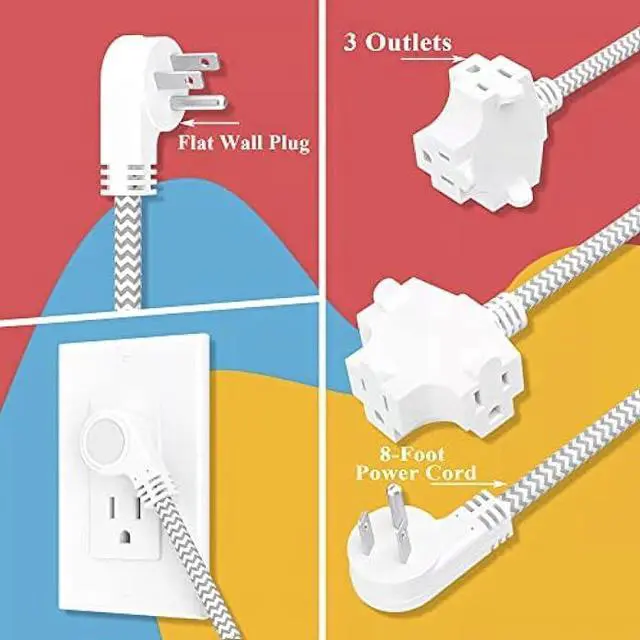 Flat Wall Plug

3 Outlets

8-Foot
Power Cord