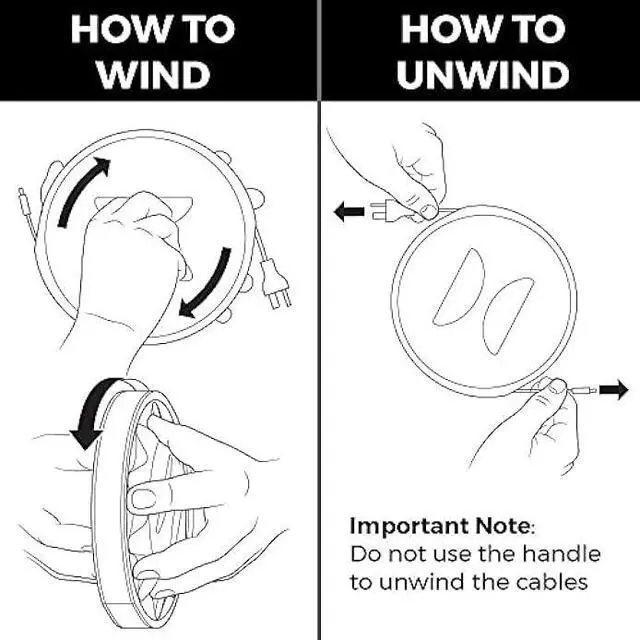 HOW TO WIND

HOW TO UNWIND

Important Note:
Do not use the handle to unwind the cables