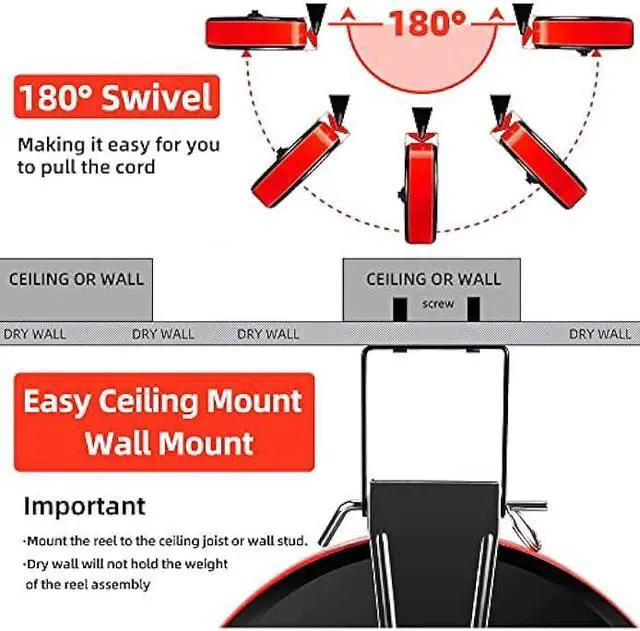 180°

180° Swivel

Making it easy for you to pull the cord

CEILING OR WALL

CEILING OR WALL

screw

DRY WALL DRY WALL DRY WALL DRY WALL

Easy Ceiling Mount Wall Mount

Important

·Mount the reel to the ceiling joist or wall stud.

·Dry wall will not hold the weight of the reel assembly