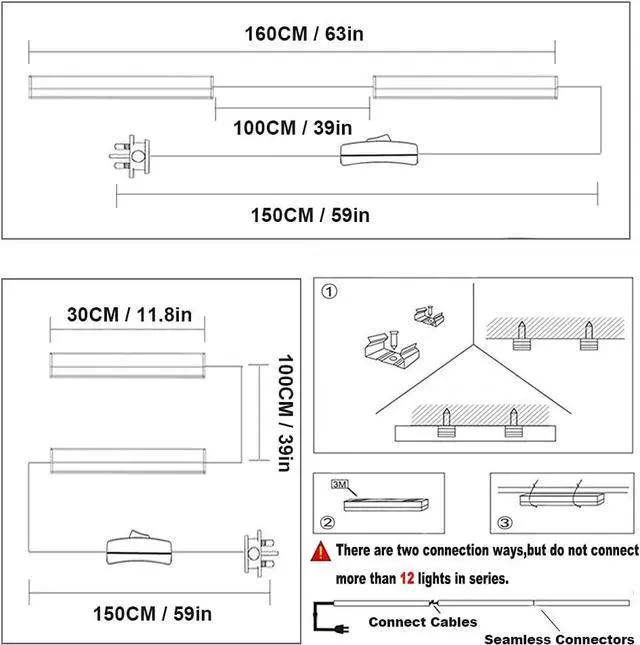 160CM / 63in

100CM / 39in

150CM / 59in

30CM / 11.8in

100CM / 39in

150CM / 59in

①

3M

②

③

There are two connection ways,but do not connect more than 12 lights in series.

Connect Cables

Seamless Connectors