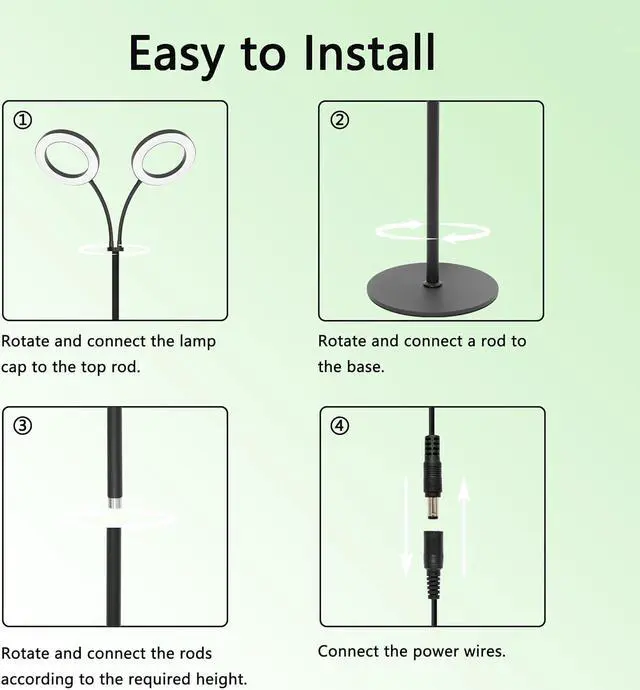 Easy to Install

①

Rotate and connect the lamp cap to the top rod.

②

Rotate and connect a rod to the base.

③

Rotate and connect the rods according to the required height.

④

Connect the power wires.