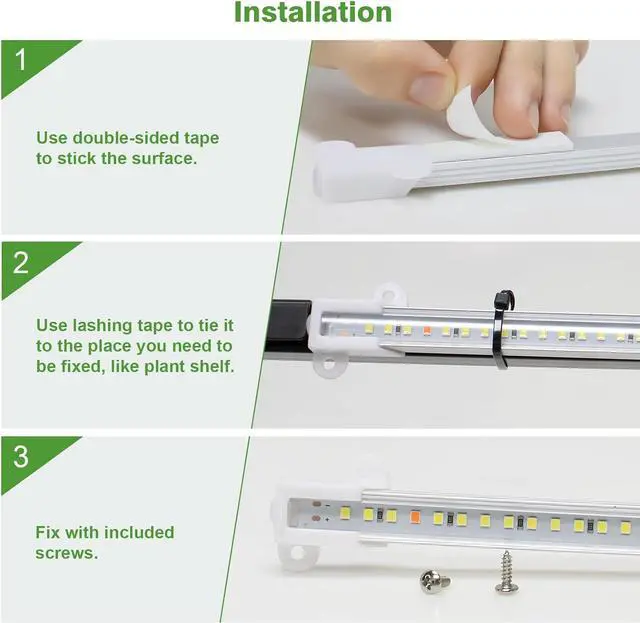 Installation

1

Use double-sided tape to stick the surface.

2

Use lashing tape to tie it to the place you need to be fixed, like plant shelf.

3

Fix with included screws.