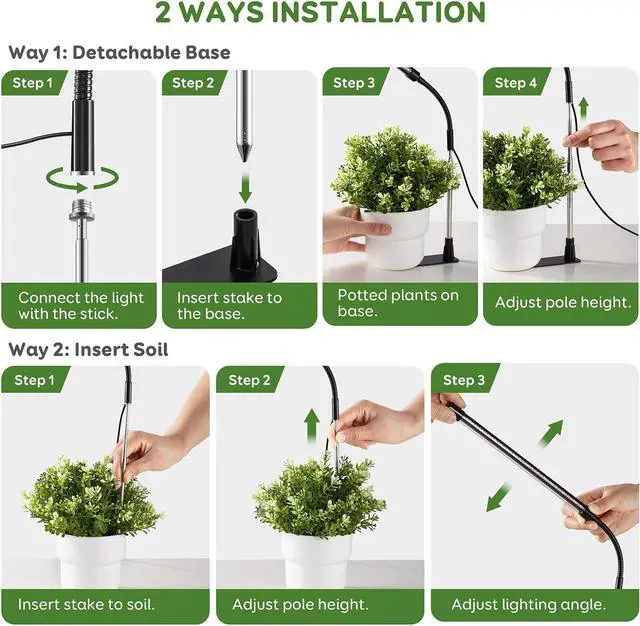 2 WAYS INSTALLATION

Way 1: Detachable Base

Step 1
Connect the light with the stick.

Step 2
Insert stake to the base.

Step 3
Potted plants on base.

Step 4
Adjust pole height.

Way 2: Insert Soil

Step 1
Insert stake to soil.

Step 2
Adjust pole height.

Step 3
Adjust lighting angle.