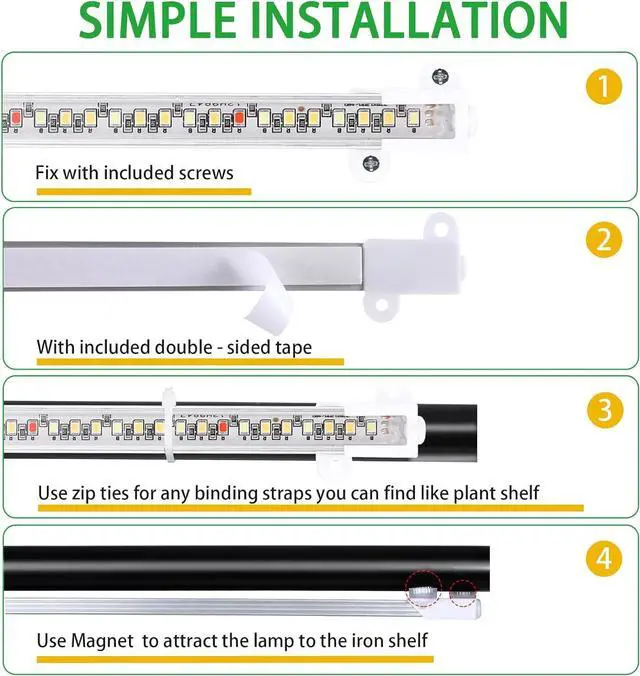 SIMPLE INSTALLATION

1

Fix with included screws

2

With included double - sided tape

3

Use zip ties for any binding straps you can find like plant shelf

4

Use Magnet to attract the lamp to the iron shelf