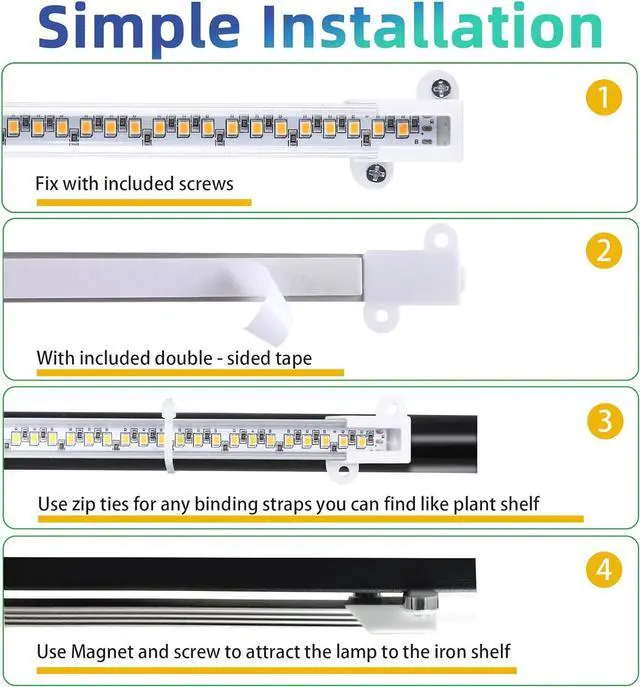 Simple Installation

1

Fix with included screws

2

With included double - sided tape

3

Use zip ties for any binding straps you can find like plant shelf

4

Use Magnet and screw to attract the lamp to the iron shelf