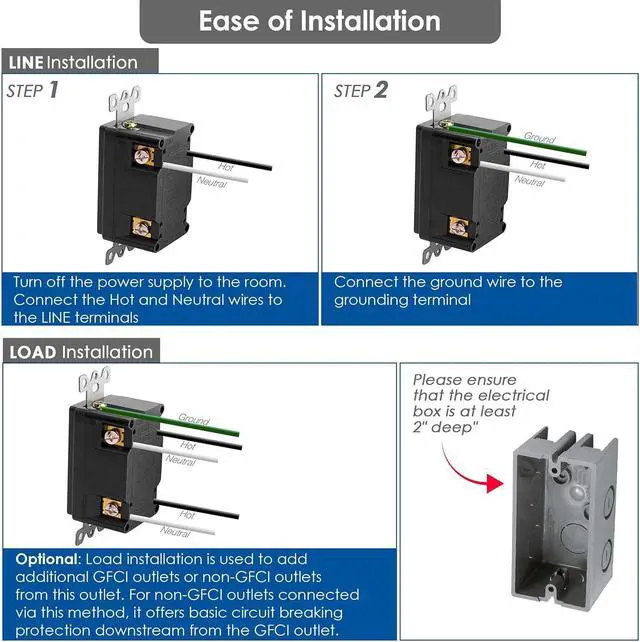 Ease of Installation

LINE Installation

STEP 1

Hot
Neutral

Turn off the power supply to the room. Connect the Hot and Neutral wires to the LINE terminals

STEP 2

Ground
Hot
Neutral

Connect the ground wire to the grounding terminal

LOAD Installation

Ground
Hot
Neutral
Hot
Neutral

Optional: Load installation is used to add additional GFCI outlets or non-GFCI outlets from this outlet. For non-GFCI outlets connected via this method, it offers basic circuit breaking protection downstream from the GFCI outlet.

Please ensure that the electrical box is at least 2" deep"