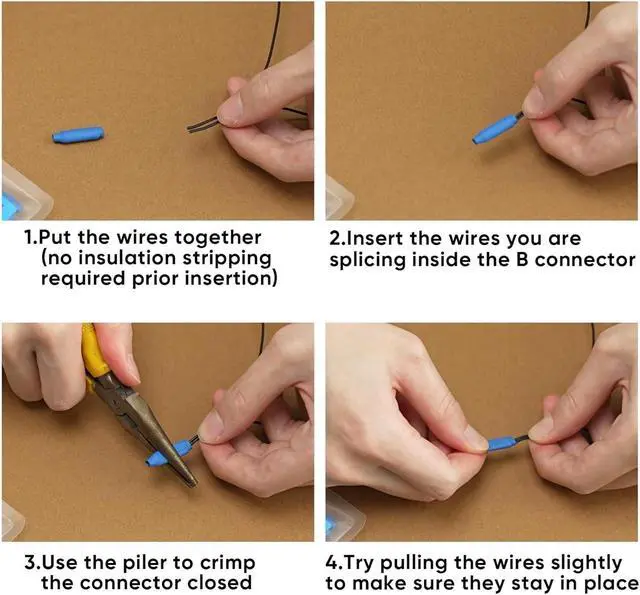 1.Put the wires together (no insulation stripping required prior insertion)

2.Insert the wires you are splicing inside the B connector

3.Use the piler to crimp the connector closed

4.Try pulling the wires slightly to make sure they stay in place