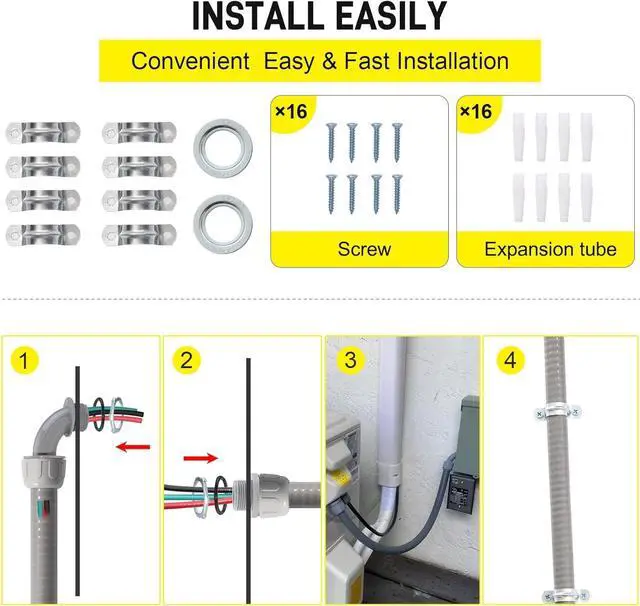 INSTALL EASILY

Convenient Easy & Fast Installation

×16

Screw

×16

Expansion tube

1

2

3

4