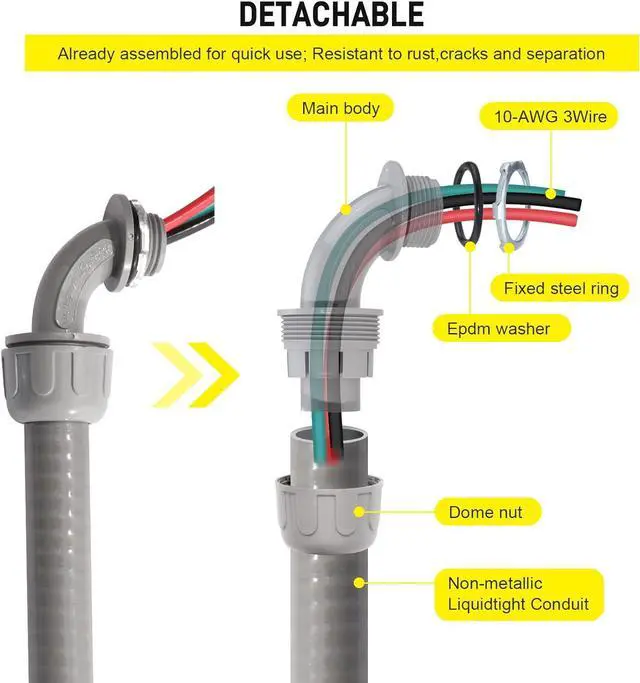 DETACHABLE

Already assembled for quick use; Resistant to rust,cracks and separation

Main body

10-AWG 3Wire

Fixed steel ring

Epdm washer

Dome nut

Non-metallic Liquidtight Conduit