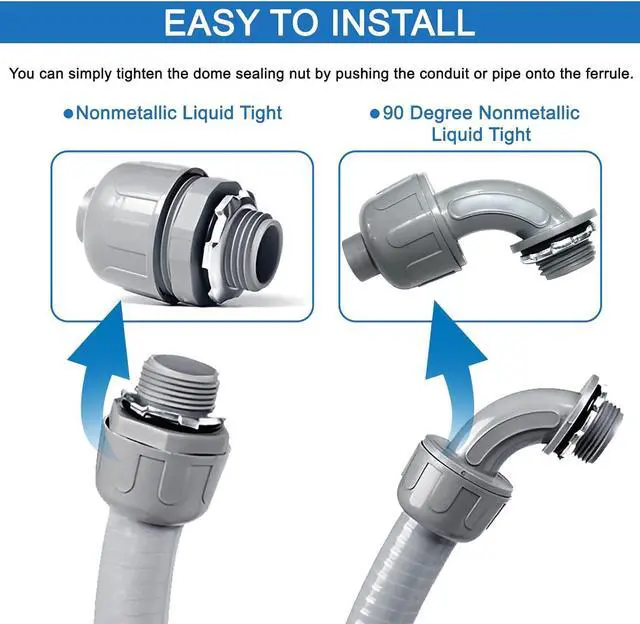 EASY TO INSTALL

You can simply tighten the dome sealing nut by pushing the conduit or pipe onto the ferrule.

●Nonmetallic Liquid Tight

●90 Degree Nonmetallic Liquid Tight