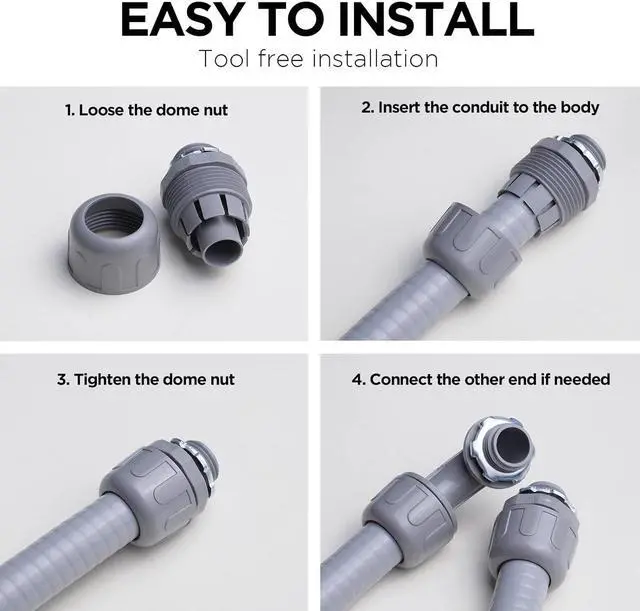 EASY TO INSTALL
Tool free installation

1. Loose the dome nut

2. Insert the conduit to the body

3. Tighten the dome nut

4. Connect the other end if needed