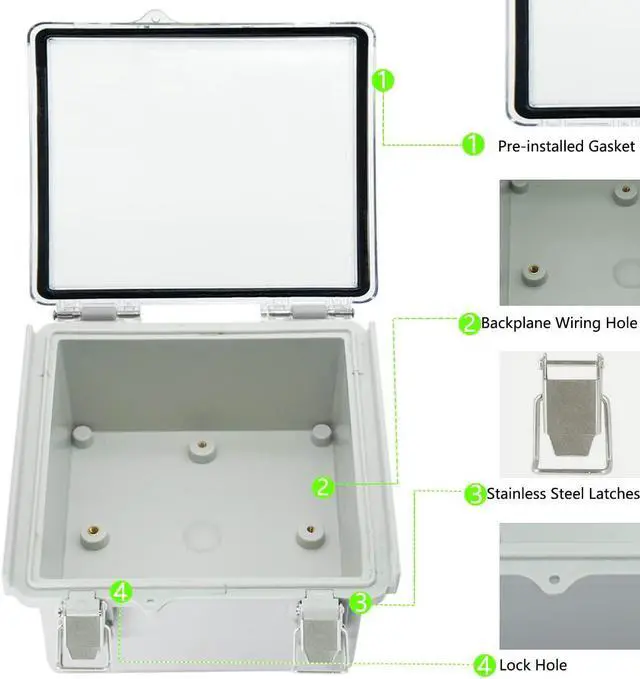 1
1 Pre-installed Gasket
2 Backplane Wiring Hole
2
3 Stainless Steel Latches
4
3
4 Lock Hole