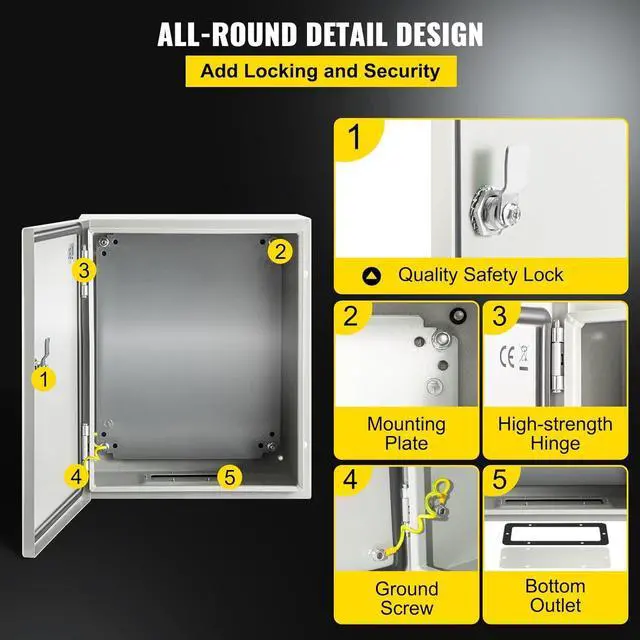 ALL-ROUND DETAIL DESIGN

Add Locking and Security

3

2

1

4

5

1

Quality Safety Lock

2

Mounting Plate

3

CE

High-strength Hinge

4

Ground Screw

5

Bottom Outlet