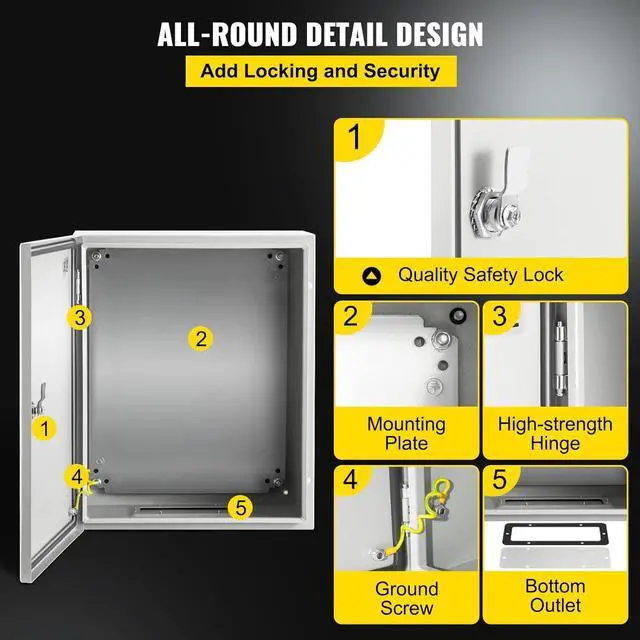 ALL-ROUND DETAIL DESIGN

Add Locking and Security

3

2

1

4

5

1

Quality Safety Lock

2

Mounting Plate

3

High-strength Hinge

4

Ground Screw

5

Bottom Outlet