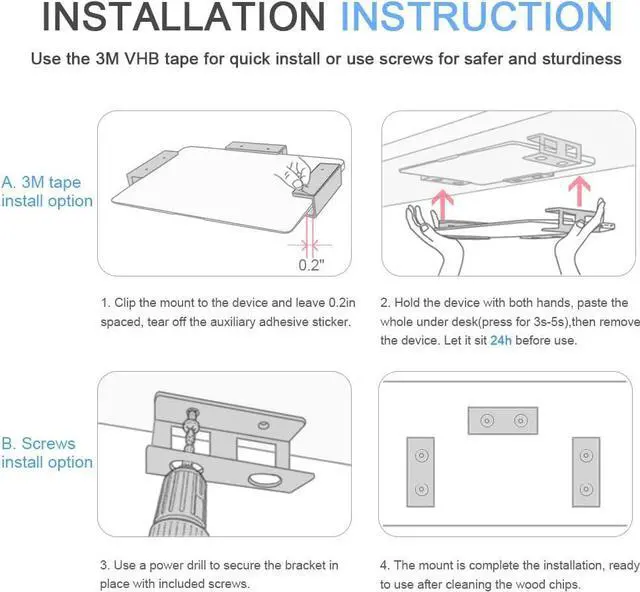 INSTALLATION INSTRUCTION

Use the 3M VHB tape for quick install or use screws for safer and sturdiness

A. 3M tape install option

0.2"

1. Clip the mount to the device and leave 0.2in spaced, tear off the auxiliary adhesive sticker.

2. Hold the device with both hands, paste the whole under desk(press for 3s-5s),then remove the device. Let it sit 24h before use.

B. Screws install option

3. Use a power drill to secure the bracket in place with included screws.

4. The mount is complete the installation, ready to use after cleaning the wood chips.