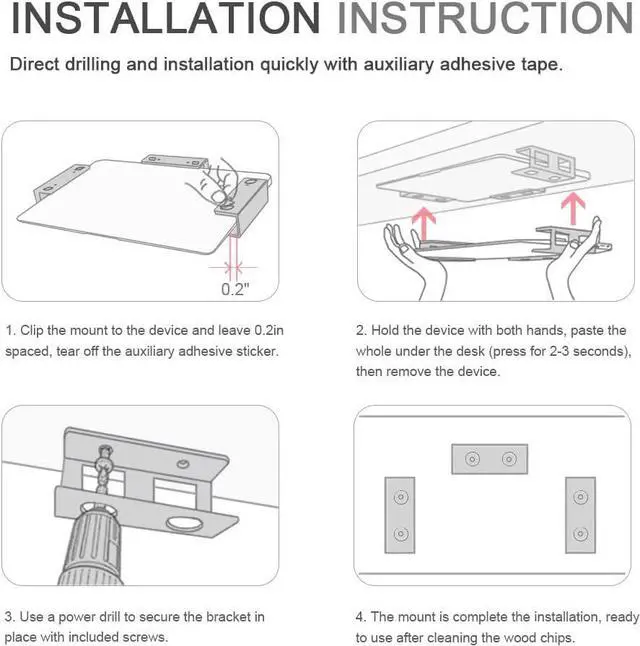 INSTALLATION INSTRUCTION

Direct drilling and installation quickly with auxiliary adhesive tape.

0.2"

1. Clip the mount to the device and leave 0.2in spaced, tear off the auxiliary adhesive sticker.

2. Hold the device with both hands, paste the whole under the desk (press for 2-3 seconds), then remove the device.

3. Use a power drill to secure the bracket in place with included screws.

4. The mount is complete the installation, ready to use after cleaning the wood chips.