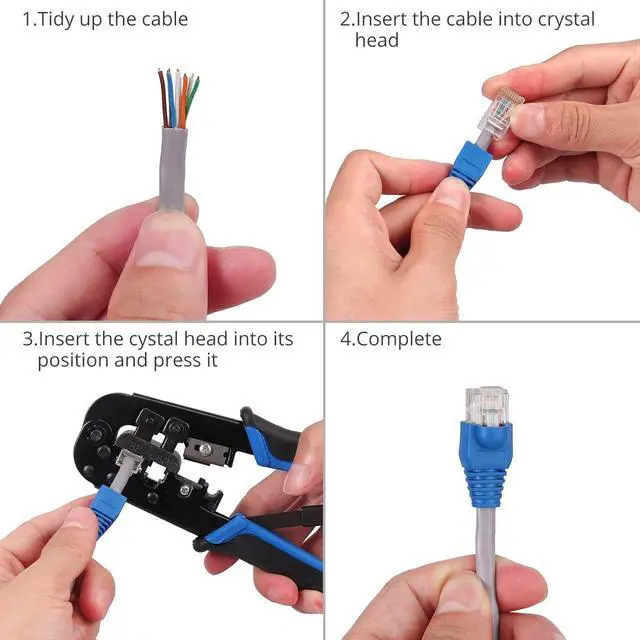 1.Tidy up the cable

2.Insert the cable into crystal head

3.Insert the cystal head into its position and press it

4.Complete