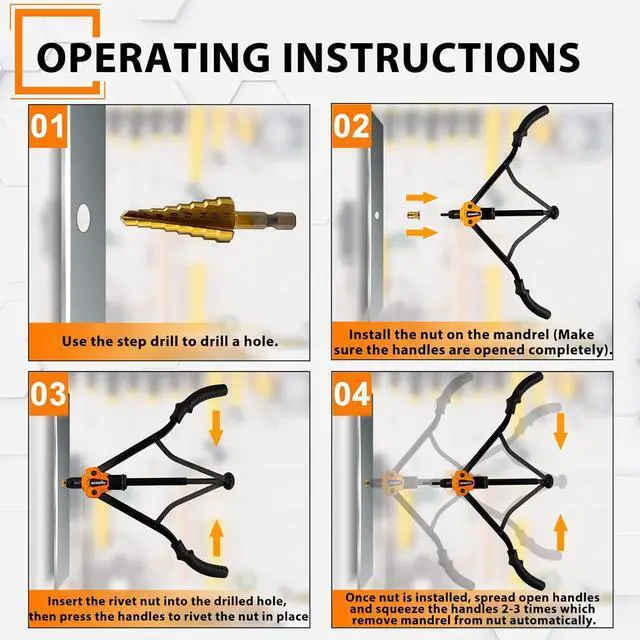 OPERATING INSTRUCTIONS

01

Use the step drill to drill a hole.

02

Install the nut on the mandrel (Make sure the handles are opened completely).

03

Insert the rivet nut into the drilled hole, then press the handles to rivet the nut in place

04

Once nut is installed, spread open handles and squeeze the handles 2-3 times which remove mandrel from nut automatically.