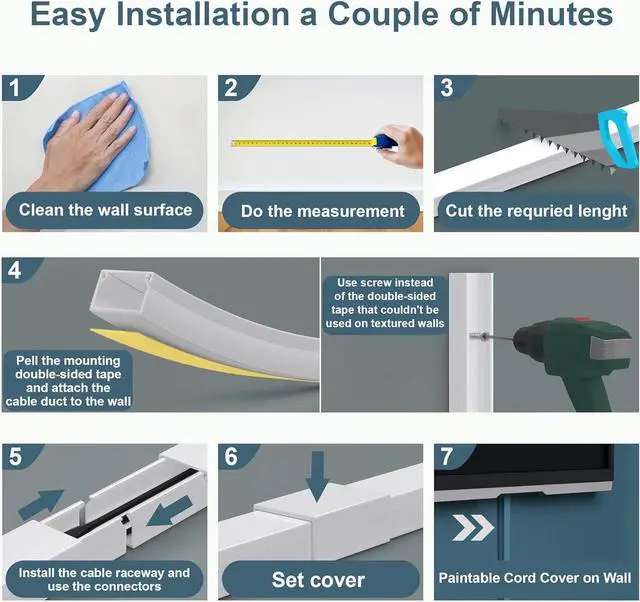 Easy Installation a Couple of Minutes

1
Clean the wall surface

2
Do the measurement

3
Cut the requried lenght

4
Pell the mounting double-sided tape and attach the cable duct to the wall

Use screw instead of the double-sided tape that couldn't be used on textured walls

5
Install the cable raceway and use the connectors

6
Set cover

7
Paintable Cord Cover on Wall